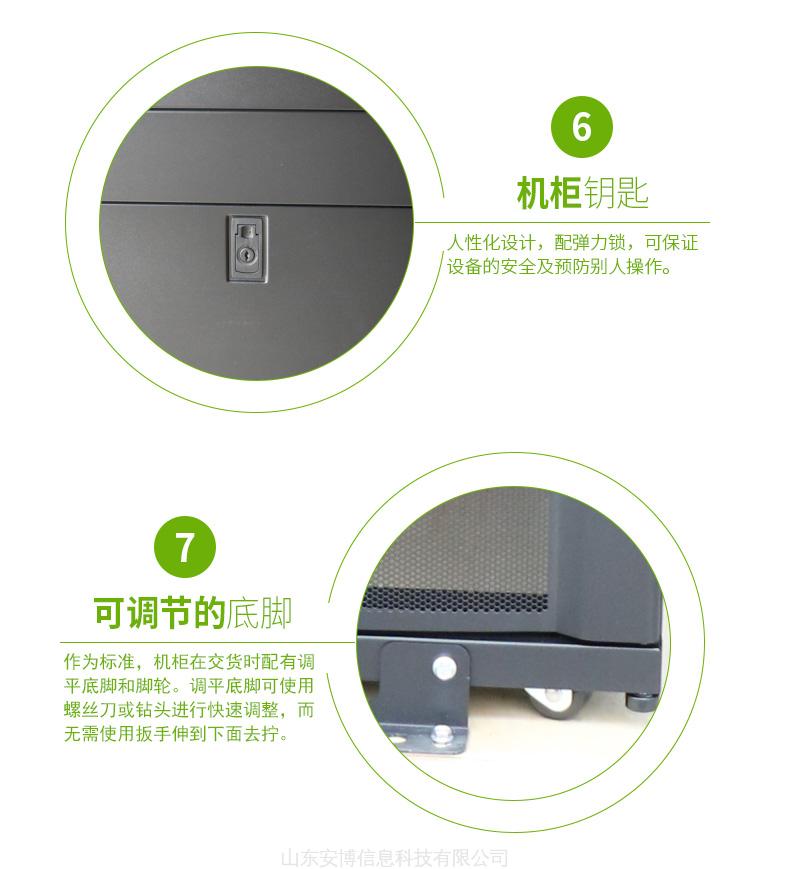 6

机柜钥匙

人性化设计，配弹力锁，可保证设备的安全及预防别人操作。

7

可调节的底脚

作为标准，机柜在交货时配有调平底脚和脚轮。调平底脚可使用螺丝刀或钻头进行快速调整，而无需使用扳手伸到下面去拧。

山东安博信息科技有限公司