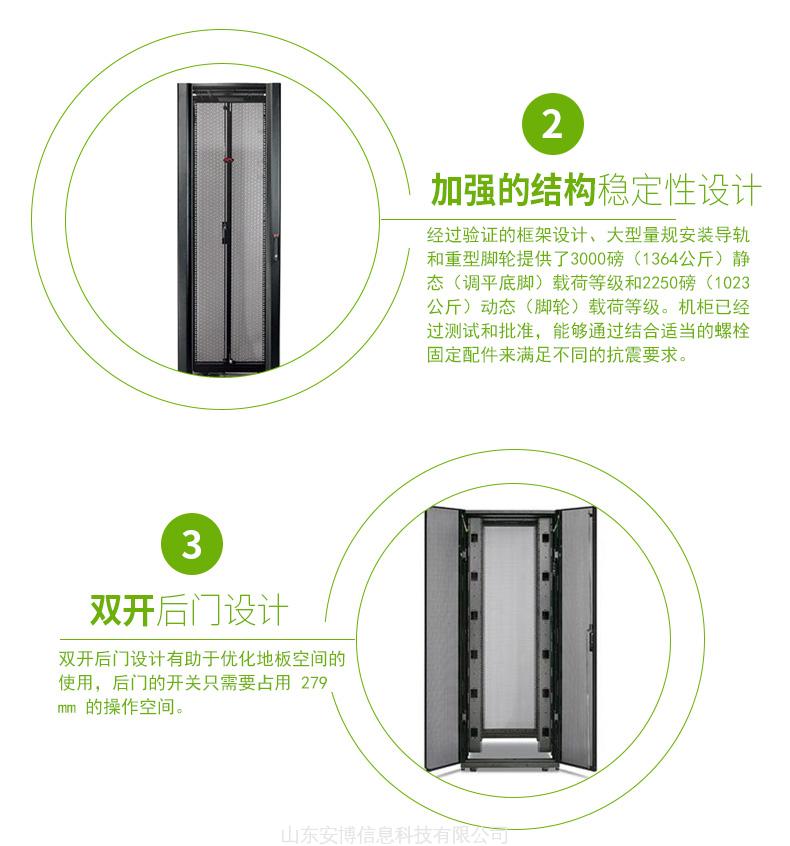 2

加强的结构稳定性设计

经过验证的框架设计、大型量规安装导轨和重型脚轮提供了3000磅（1364公斤）静态（调平底脚）载荷等级和2250磅（1023公斤）动态（脚轮）载荷等级。机柜已经过测试和批准，能够通过结合适当的螺栓固定配件来满足不同的抗震要求。

3

双开后门设计

双开后门设计有助于优化地板空间的使用，后门的开关只需要占用 279 mm 的操作空间。

山东安博信息科技有限公司