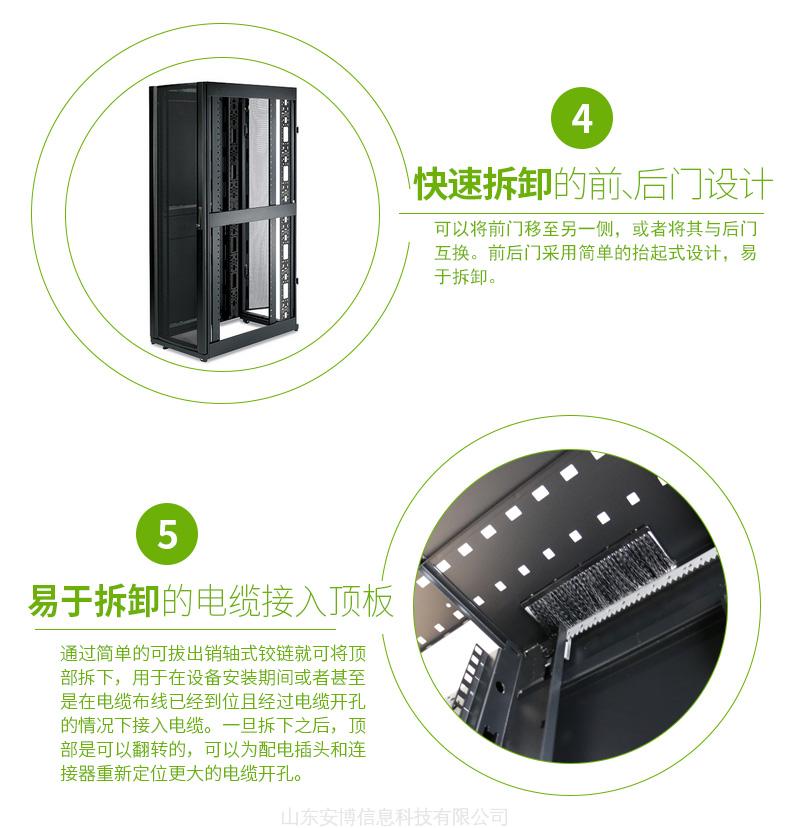 4

快速拆卸的前、后门设计

可以将前门移至另一侧，或者将其与后门互换。前后门采用简单的抬起式设计，易于拆卸。

5

易于拆卸的电缆接入顶板

通过简单的可拔出销轴式铰链就可将顶部拆下，用于在设备安装期间或者甚至是在电缆布线已经到位且经过电缆开孔的情况下接入电缆。一旦拆下之后，顶部是可以翻转的，可以为配电插头和连接器重新定位更大的电缆开孔。

山东安博信息科技有限公司